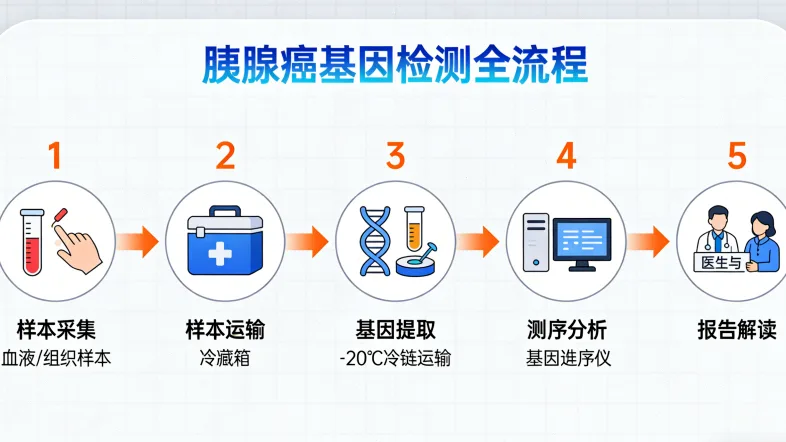 胰腺癌基因检测全流程

1
样本采集
血液/组织样本

2
样本运输
冷藏箱

3
基因提取
-20℃冷链运输

4
测序分析
基因进序仪

5
医生与
报告解读