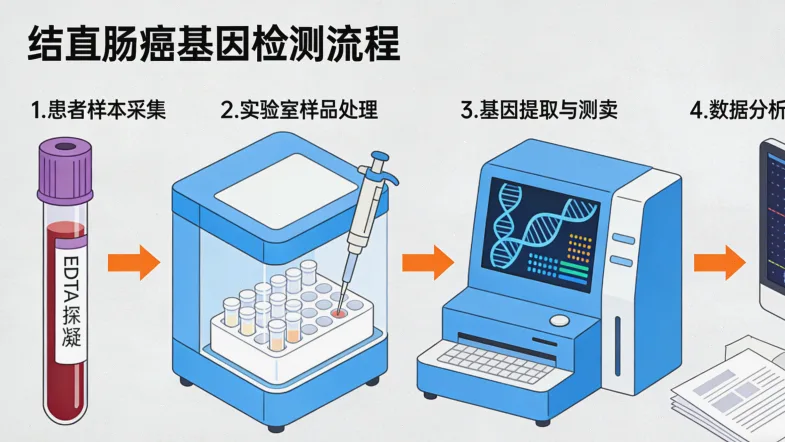 结直肠癌基因检测流程

1.患者样本采集

2.实验室样品处理

3.基因提取与测卖

4.数据分析

EDTA探凝