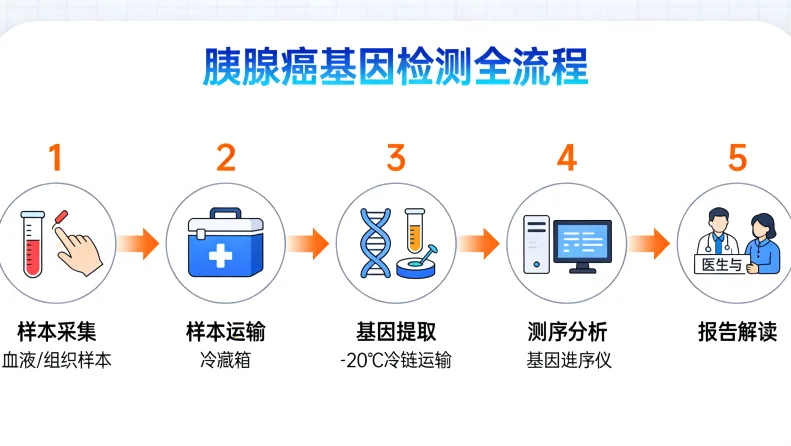 胰腺癌基因检测全流程

1
样本采集
血液/组织样本

2
样本运输
冷藏箱

3
基因提取
-20℃冷链运输

4
测序分析
基因进序仪

5
医生与
报告解读