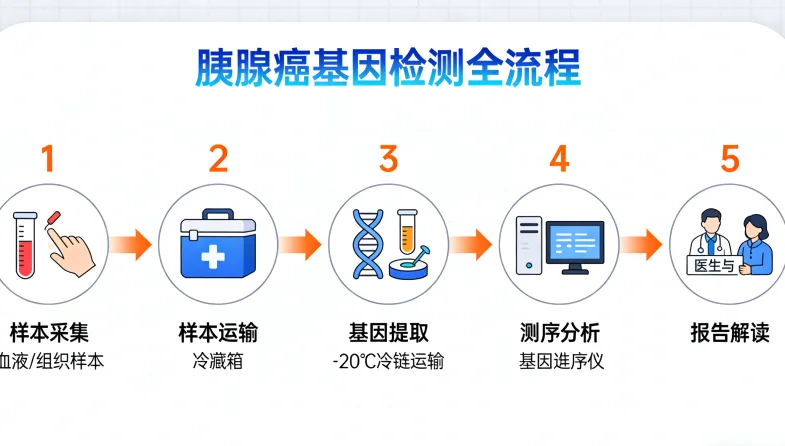 胰腺癌基因检测全流程

1
样本采集
血液/组织样本

2
样本运输
冷藏箱

3
基因提取
-20℃冷链运输

4
测序分析
基因进序仪

5
医生与
报告解读